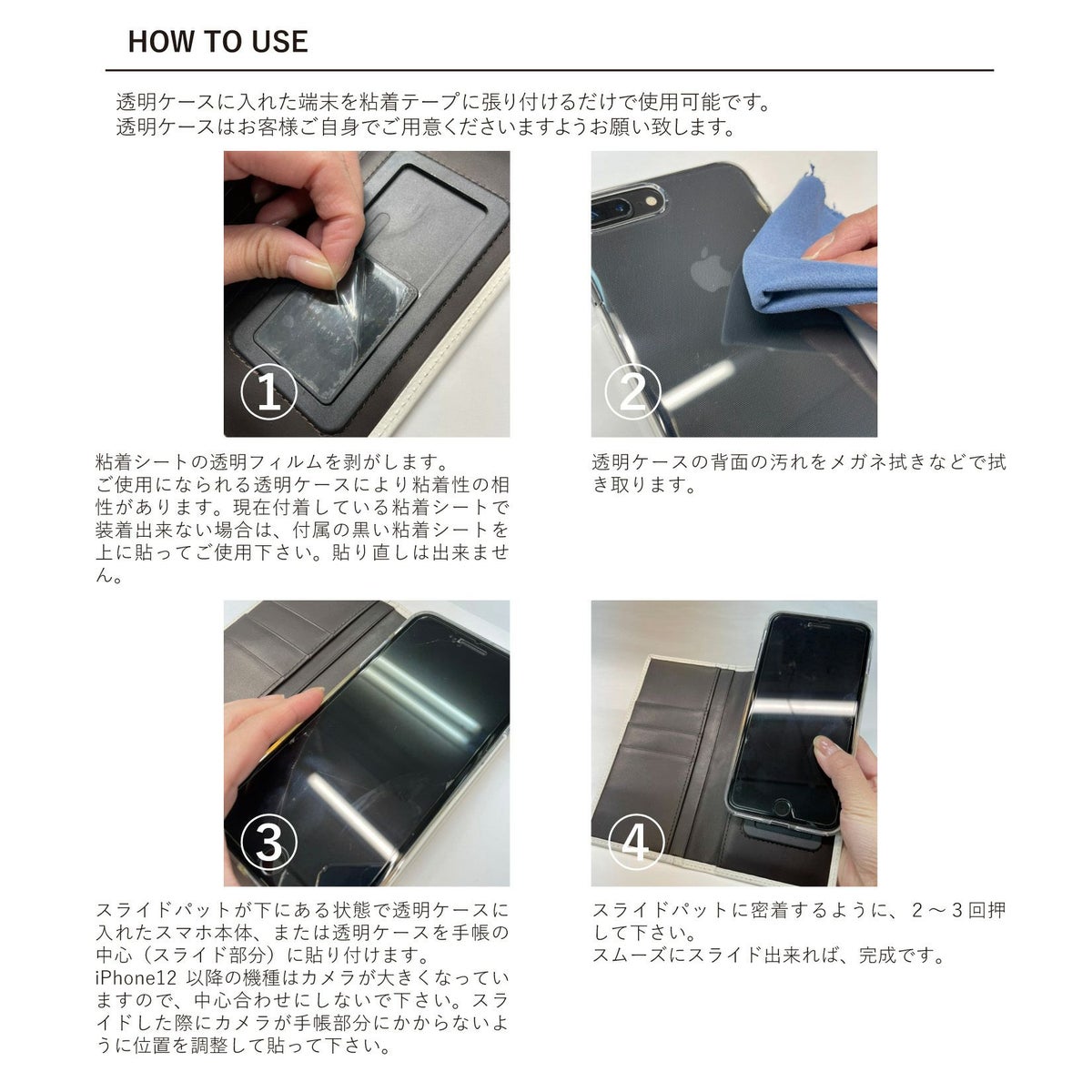 HOW TO USE

透明ケースに入れた端末を粘着テープに張り付けるだけで使用可能です。
透明ケースはお客様ご自身でご用意くださいますようお願い致します。

①

粘着シートの透明フィルムを剥がします。
ご使用になられる透明ケースにより粘着性の相性があります。現在付着している粘着シートで装着出来ない場合は、付属の黒い粘着シートを上に貼ってご使用下さい。貼り直しは出来ません。

②

透明ケースの背面の汚れをメガネ拭きなどで拭き取ります。

③

スライドパットが下にある状態で透明ケースに入れたスマホ本体、または透明ケースを手帳の中心（スライド部分）に貼り付けます。
iPhone12 以降の機種はカメラが大きくなっていますので、中心合わせにしないで下さい。スライドした際にカメラが手帳部分にかからないように位置を調整して貼って下さい。

④

スライドパットに密着するように、２～３回押して下さい。
スムーズにスライド出来れば、完成です。